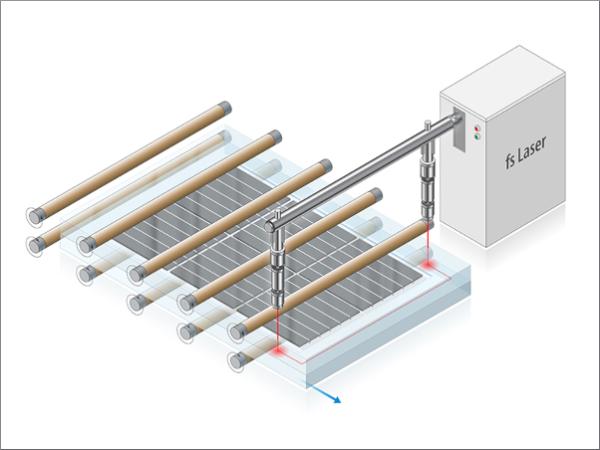 fs Laser