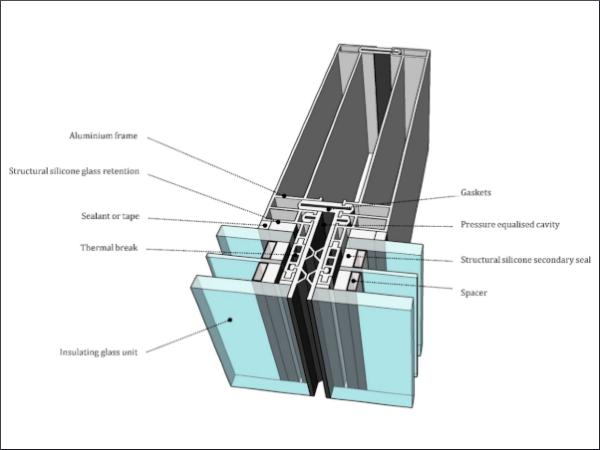 Aluminium frame

Structural silicone glass retention

Sealant or tape

Thermal break

Insulating glass unit

Gaskets

Pressure equalised cavity

Structural silicone secondary seal

Spacer