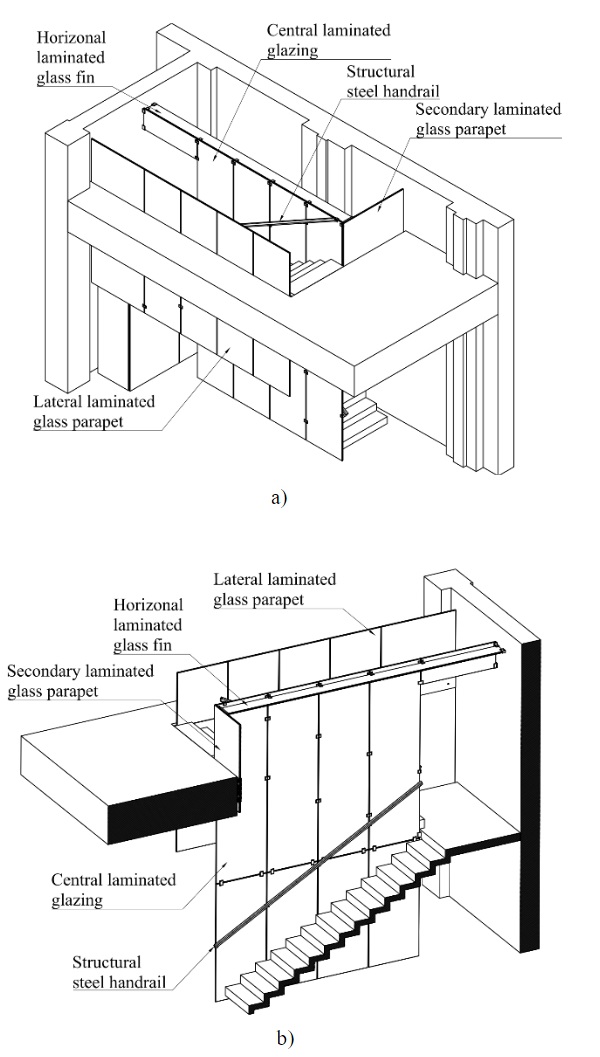 Horizonal laminated glass fin

Central laminated glazing

Structural steel handrail

Secondary laminated glass parapet

Lateral laminated glass parapet

a)

Lateral laminated glass parapet

Horizonal laminated glass fin

Secondary laminated glass parapet

Central laminated glazing

Structural steel handrail

b)