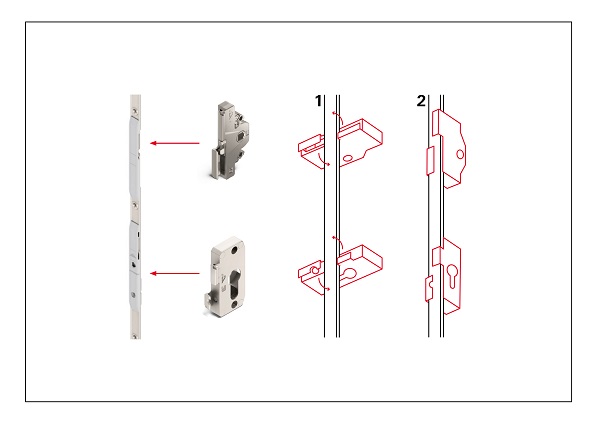 1

2