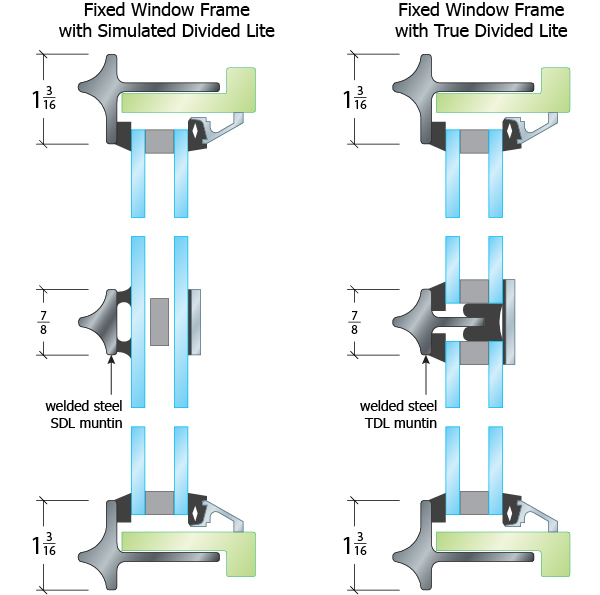 Fixed Window Frame with Simulated Divided Lite

$1\frac{3}{16}$

$\frac{7}{8}$

welded steel SDL muntin

$1\frac{3}{16}$

Fixed Window Frame with True Divided Lite

$1\frac{3}{16}$

$\frac{7}{8}$

welded steel TDL muntin

$1\frac{3}{16}$