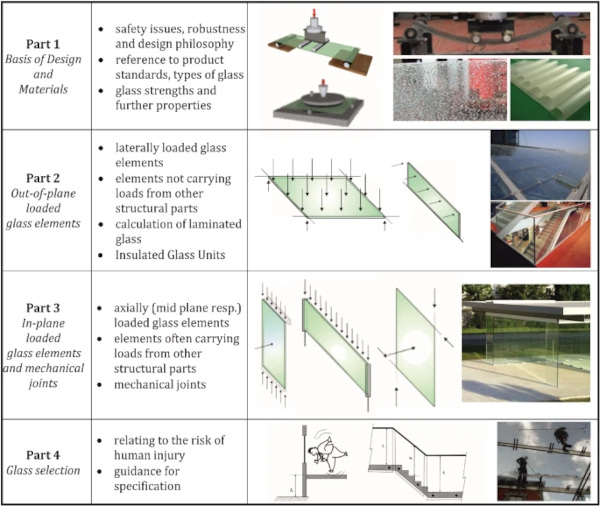 | | | |
|---|---|---|
| **Part 1** *Basis of Design and Materials* | • safety issues, robustness and design philosophy • reference to product standards, types of glass • glass strengths and further properties | |
| **Part 2** *Out-of-plane loaded glass elements* | • laterally loaded glass elements • elements not carrying loads from other structural parts • calculation of laminated glass • Insulated Glass Units | |
| **Part 3** *In-plane loaded glass elements and mechanical joints* | • axially (mid plane resp.) loaded glass elements • elements often carrying loads from other structural parts • mechanical joints | |
| **Part 4** *Glass selection* | • relating to the risk of human injury • guidance for specification | |