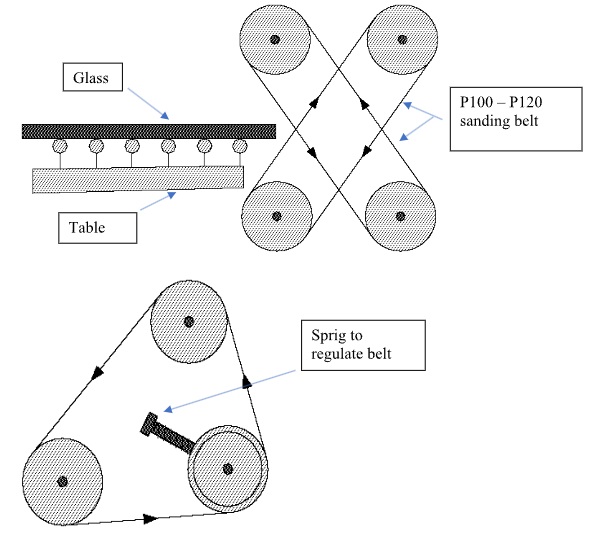 Glass

P100 – P120 sanding belt

Table

Sprig to regulate belt