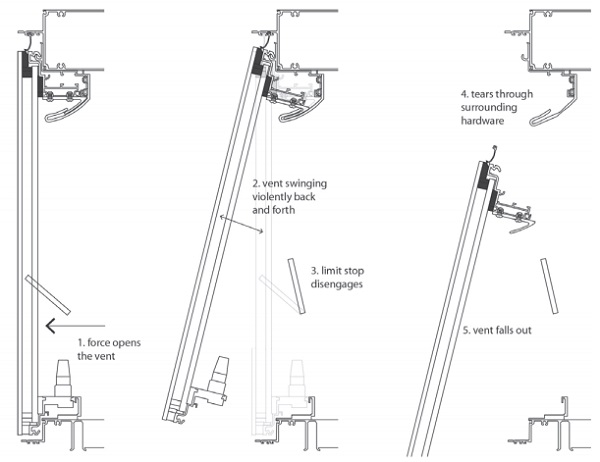 1. force opens the vent

2. vent swinging violently back and forth

3. limit stop disengages

4. tears through surrounding hardware

5. vent falls out