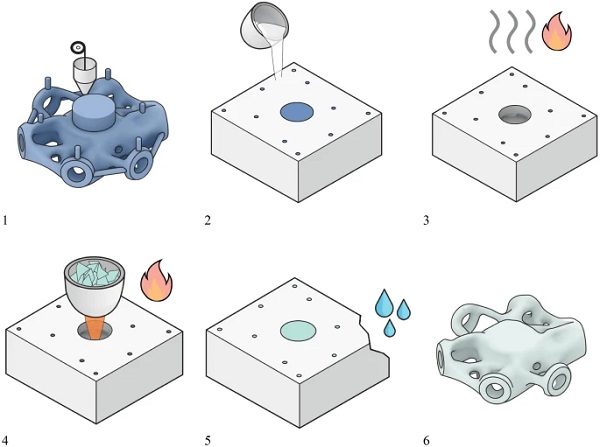 1

2

3

4

5

6