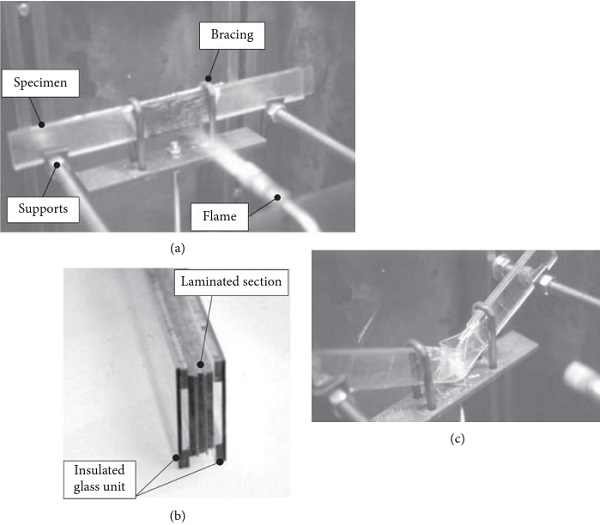 Bracing

Specimen

Supports

Flame

(a)

Laminated section

Insulated glass unit

(b)

(c)