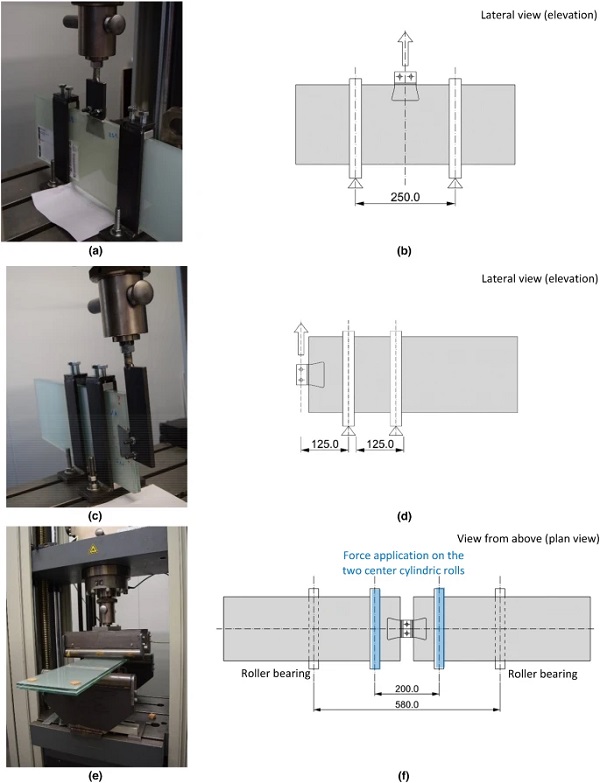 Lateral view (elevation)

250.0

(a)

(b)

Lateral view (elevation)

125.0

125.0

(c)

(d)

View from above (plan view)

Force application on the two center cylindric rolls

Roller bearing

Roller bearing

200.0

580.0

(e)

(f)