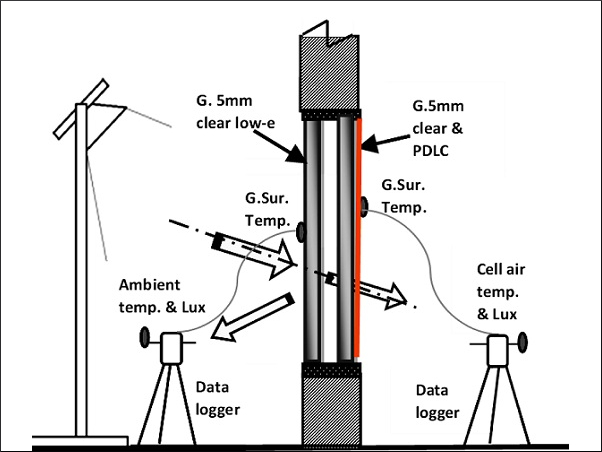 G. 5mm clear low-e

G.5mm clear & PDLC

G.Sur. Temp.

G.Sur. Temp.

Ambient temp. & Lux

Cell air temp. & Lux

Data logger

Data logger