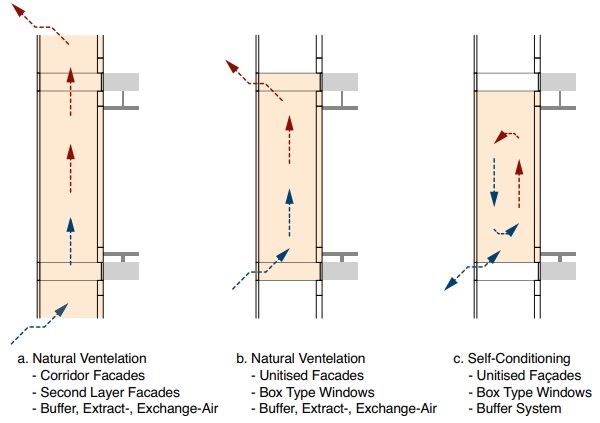 a. Natural Ventelation
- Corridor Facades
- Second Layer Facades
- Buffer, Extract-, Exchange-Air

b. Natural Ventelation
- Unitised Facades
- Box Type Windows
- Buffer, Extract-, Exchange-Air

c. Self-Conditioning
- Unitised Façades
- Box Type Windows
- Buffer System